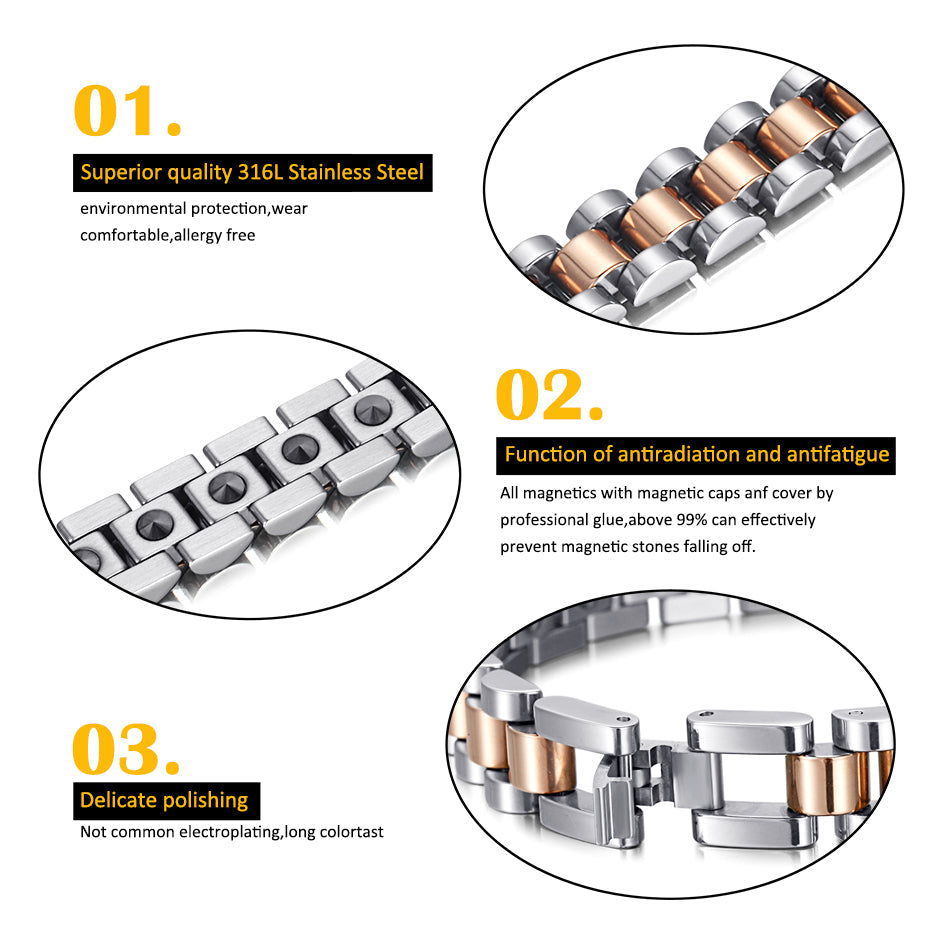 01.

Superior quality 316L Stainless Steel

environmental protection,wear comfortable,allergy free

02.

Function of antiradiation and antifatigue

All magnetics with magnetic caps anf cover by professional glue,above 99% can effectively prevent magnetic stones falling off.

03.

Delicate polishing

Not common electroplating,long colortast